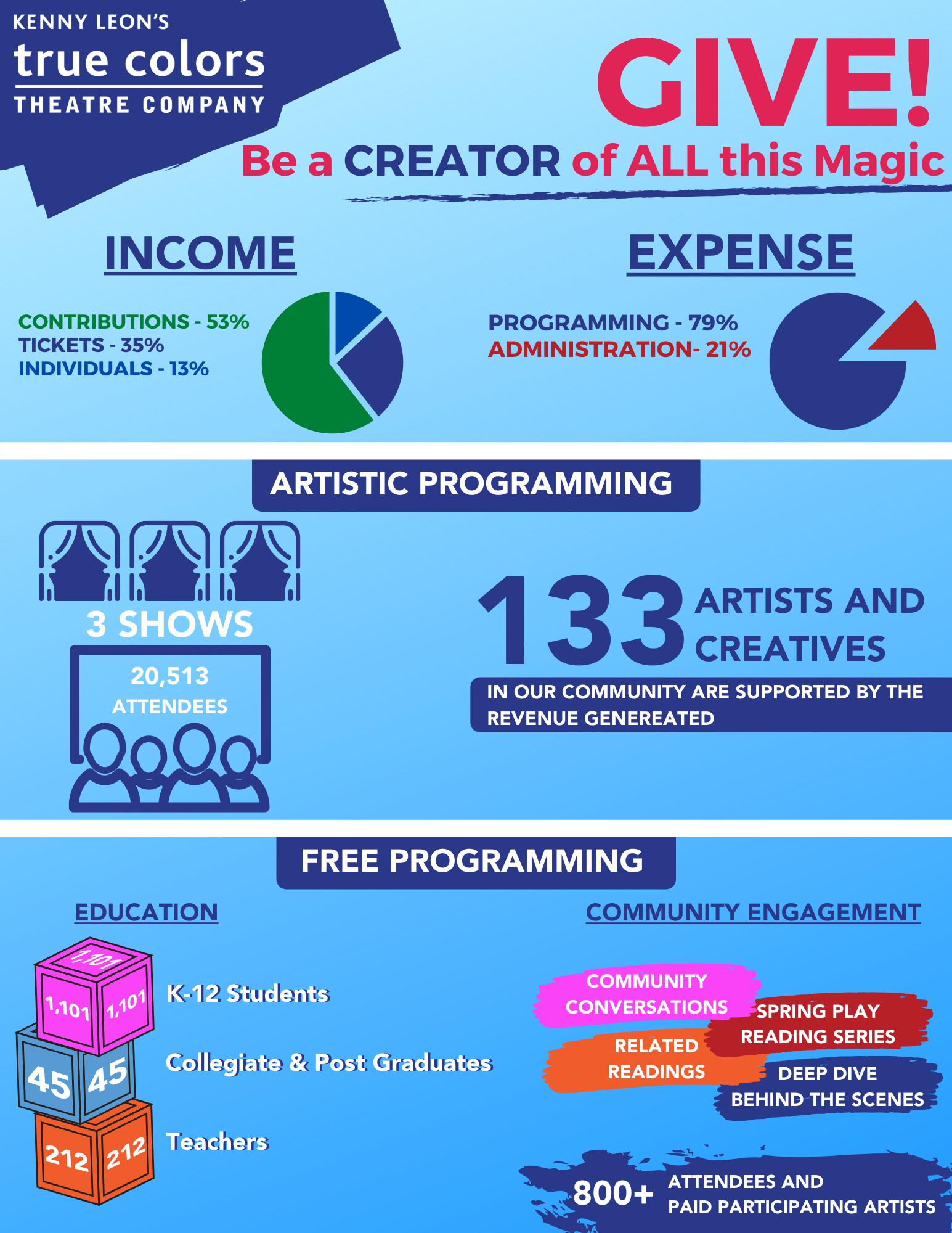 KENNY LEON'S
true colors
THEATRE COMPANY

GIVE!

Be a CREATOR of ALL this Magic

INCOME

CONTRIBUTIONS - 53%
TICKETS - 35%
INDIVIDUALS - 13%

EXPENSE

PROGRAMMING - 79%
ADMINISTRATION- 21%

ARTISTIC PROGRAMMING

3 SHOWS

20,513 ATTENDEES

133 ARTISTS AND CREATIVES

IN OUR COMMUNITY ARE SUPPORTED BY THE REVENUE GENEREATED

FREE PROGRAMMING

EDUCATION

1,101 1,101 1,101

K-12 Students

45 45

Collegiate & Post Graduates

212 212

Teachers

COMMUNITY ENGAGEMENT

COMMUNITY CONVERSATIONS

SPRING PLAY READING SERIES

RELATED READINGS

DEEP DIVE BEHIND THE SCENES

800+ ATTENDEES AND PAID PARTICIPATING ARTISTS